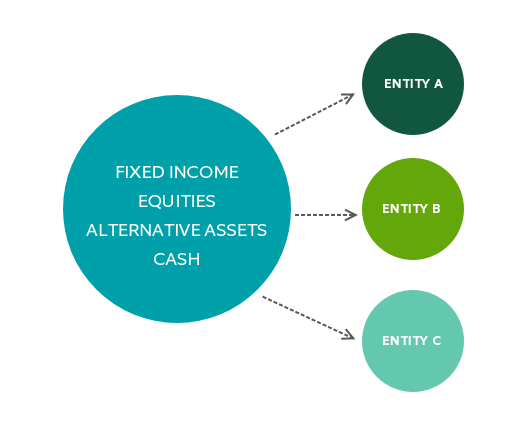 FIXED INCOME
EQUITIES
ALTERNATIVE ASSETS
CASH

ENTITY A

ENTITY B

ENTITY C